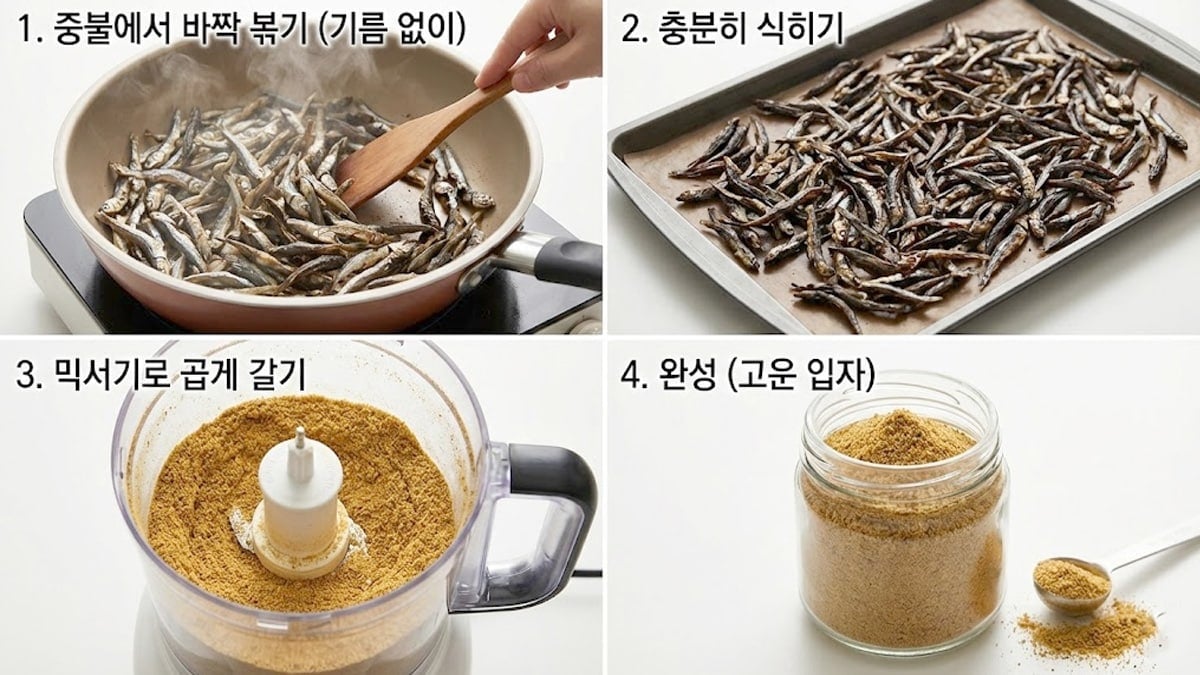 1. 중불에서 바짝 볶기 (기름 없이)

2. 충분히 식히기

3. 믹서기로 곱게 갈기

4. 완성 (고운 입자)