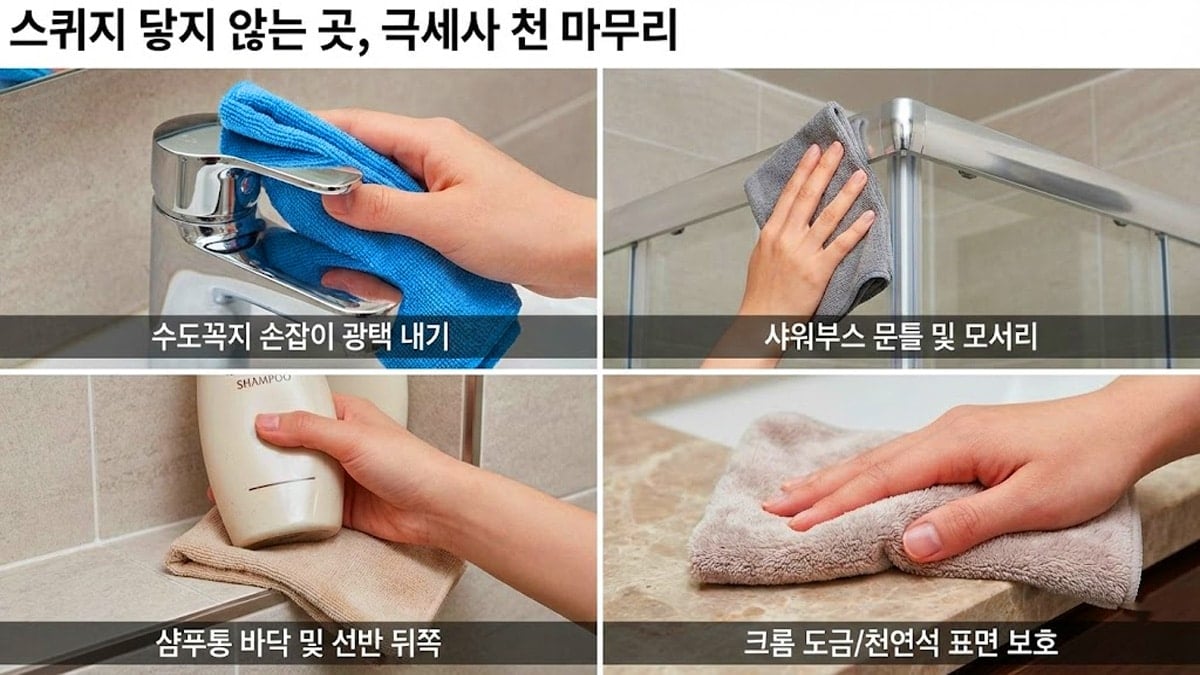 스퀴지 닿지 않는 곳, 극세사 천 마무리

수도꼭지 손잡이 광택 내기

샤워부스 문틀 및 모서리

SHAMPOO

샴푸통 바닥 및 선반 뒤쪽

크롬 도금/천연석 표면 보호