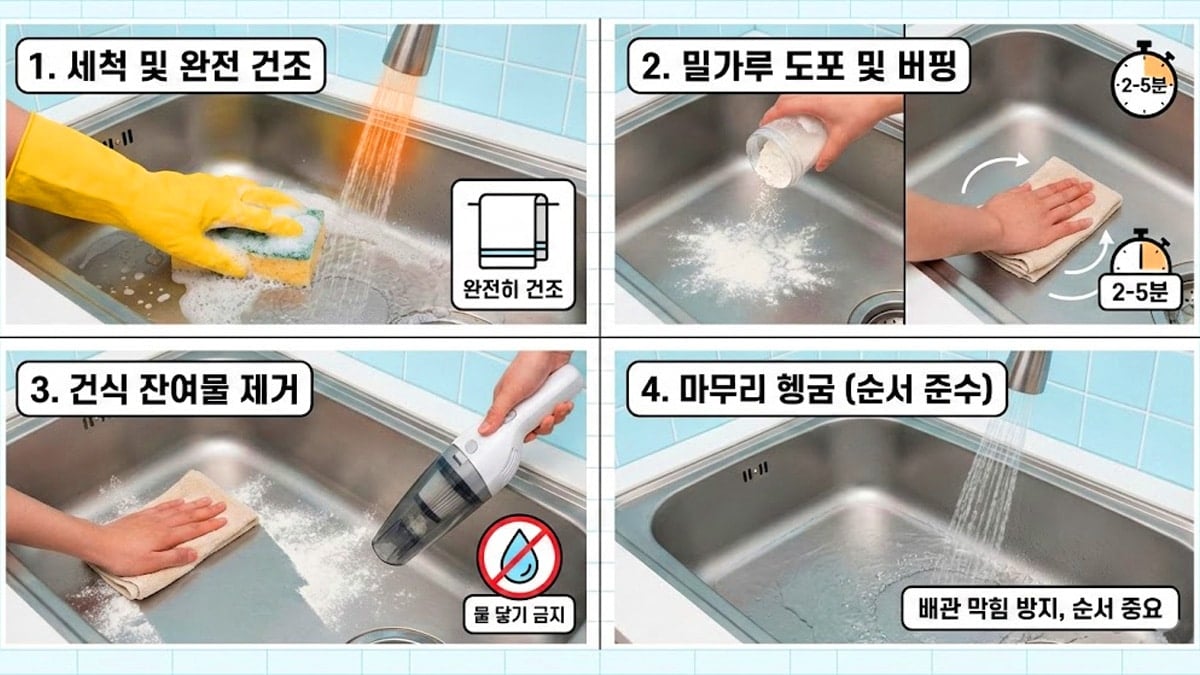 1. 세척 및 완전 건조

완전히 건조

2. 밀가루 도포 및 버핑

2-5분

2-5분

3. 건식 잔여물 제거

물 닿기 금지

4. 마무리 헹굼 (순서 준수)

배관 막힘 방지, 순서 중요