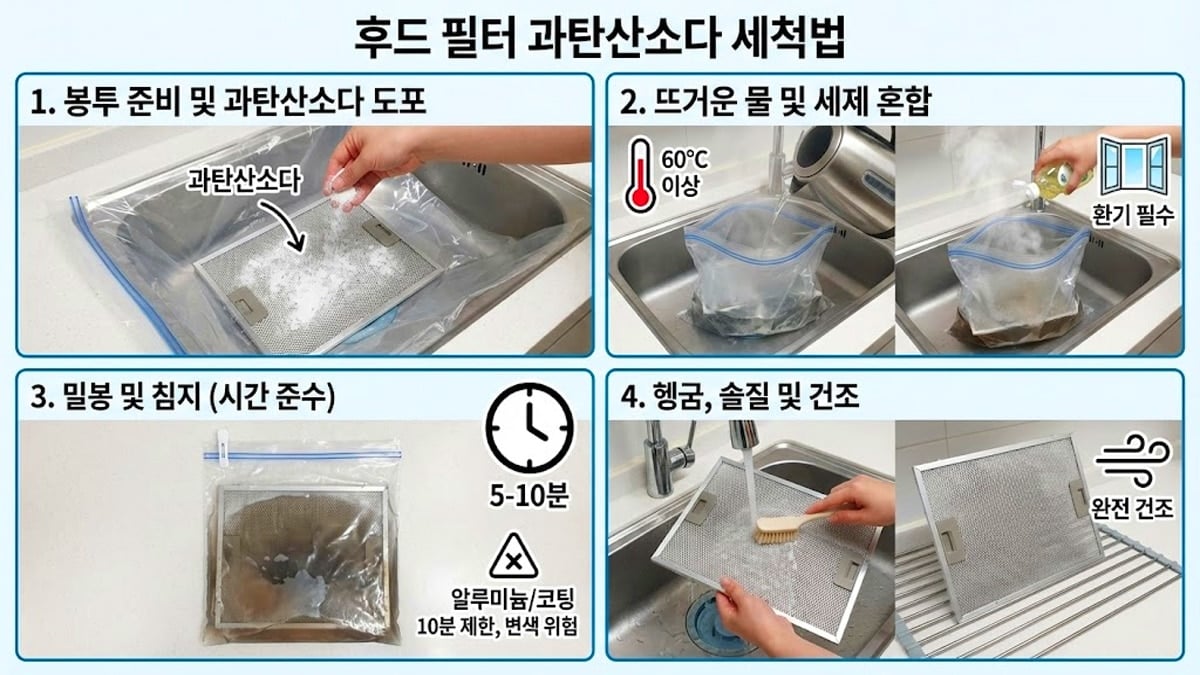 후드 필터 과탄산소다 세척법

1. 봉투 준비 및 과탄산소다 도포

과탄산소다

2. 뜨거운 물 및 세제 혼합

60°C 이상

환기 필수

3. 밀봉 및 침지 (시간 준수)

5-10분

알루미늄/코팅 10분 제한, 변색 위험

4. 헹굼, 솔질 및 건조

완전 건조