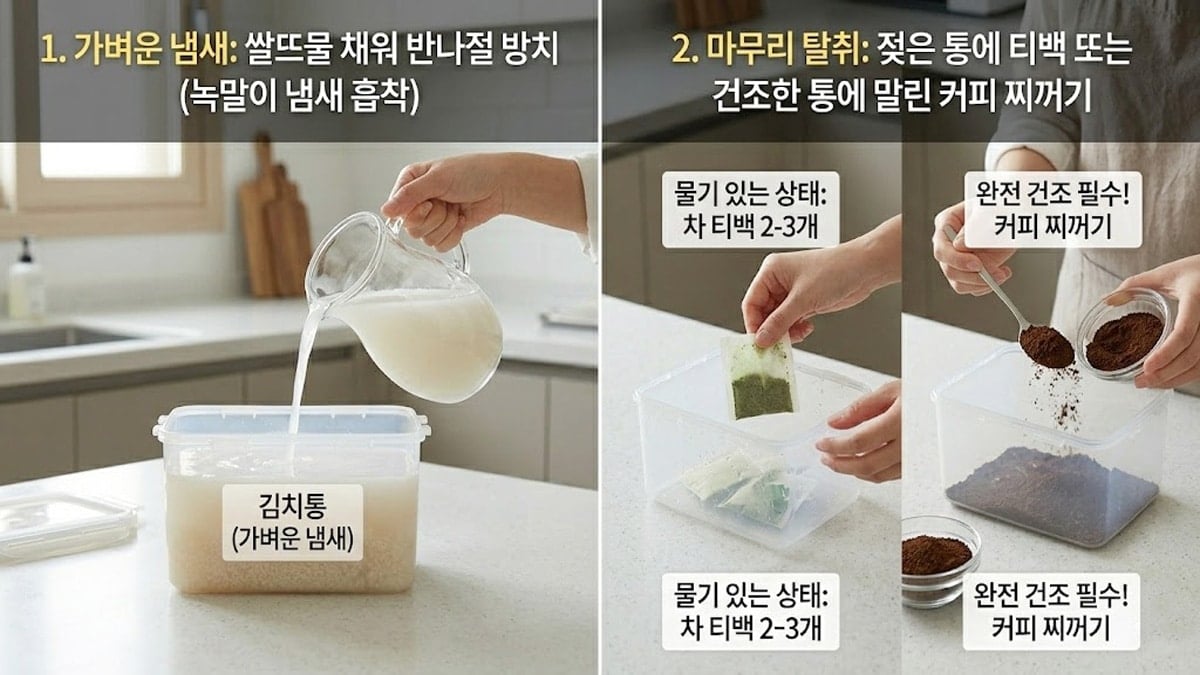 1. 가벼운 냄새: 쌀뜨물 채워 반나절 방치 (녹말이 냄새 흡착)

김치통 (가벼운 냄새)

2. 마무리 탈취: 젖은 통에 티백 또는 건조한 통에 말린 커피 찌꺼기

물기 있는 상태: 차 티백 2-3개

완전 건조 필수! 커피 찌꺼기

물기 있는 상태: 차 티백 2-3개

완전 건조 필수! 커피 찌꺼기