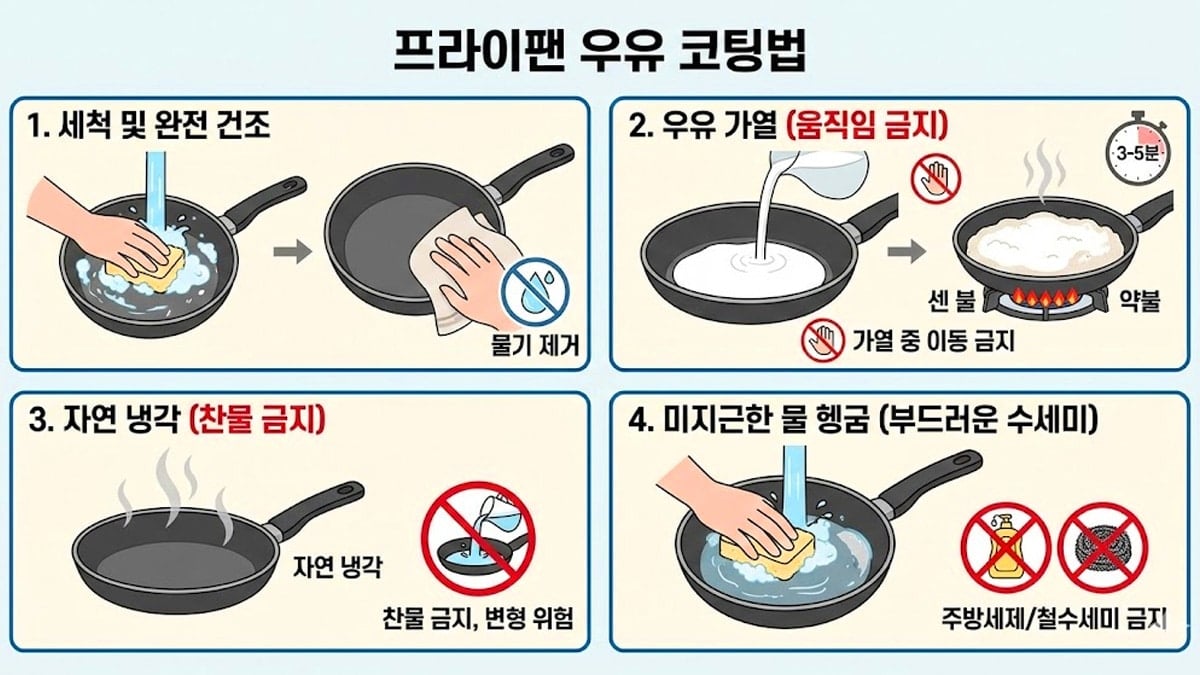 프라이팬 우유 코팅법

1. 세척 및 완전 건조

물기 제거

2. 우유 가열 (움직임 금지)

3-5분

센 불

약불

가열 중 이동 금지

3. 자연 냉각 (찬물 금지)

자연 냉각

찬물 금지, 변형 위험

4. 미지근한 물 헹굼 (부드러운 수세미)

주방세제/철수세미 금지