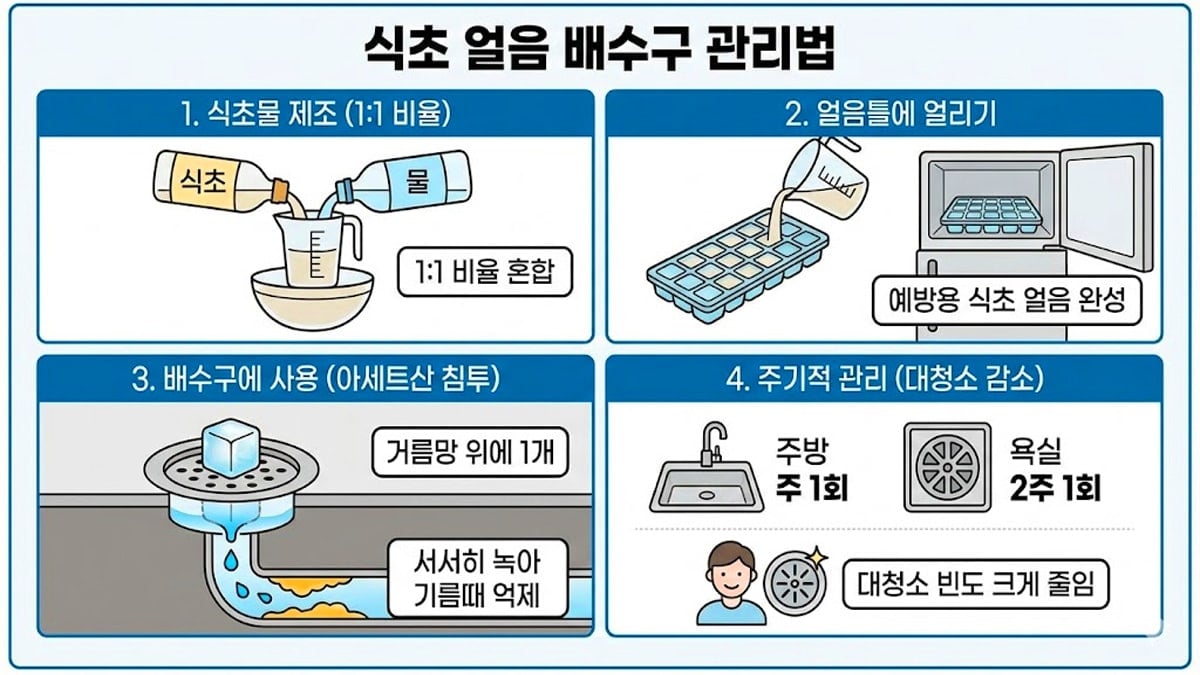 식초 얼음 배수구 관리법

1. 식초물 제조 (1:1 비율)

식초

물

1:1 비율 혼합

2. 얼음틀에 얼리기

예방용 식초 얼음 완성

3. 배수구에 사용 (아세트산 침투)

거름망 위에 1개

서서히 녹아 기름때 억제

4. 주기적 관리 (대청소 감소)

주방 주 1회

욕실 2주 1회

대청소 빈도 크게 줄임