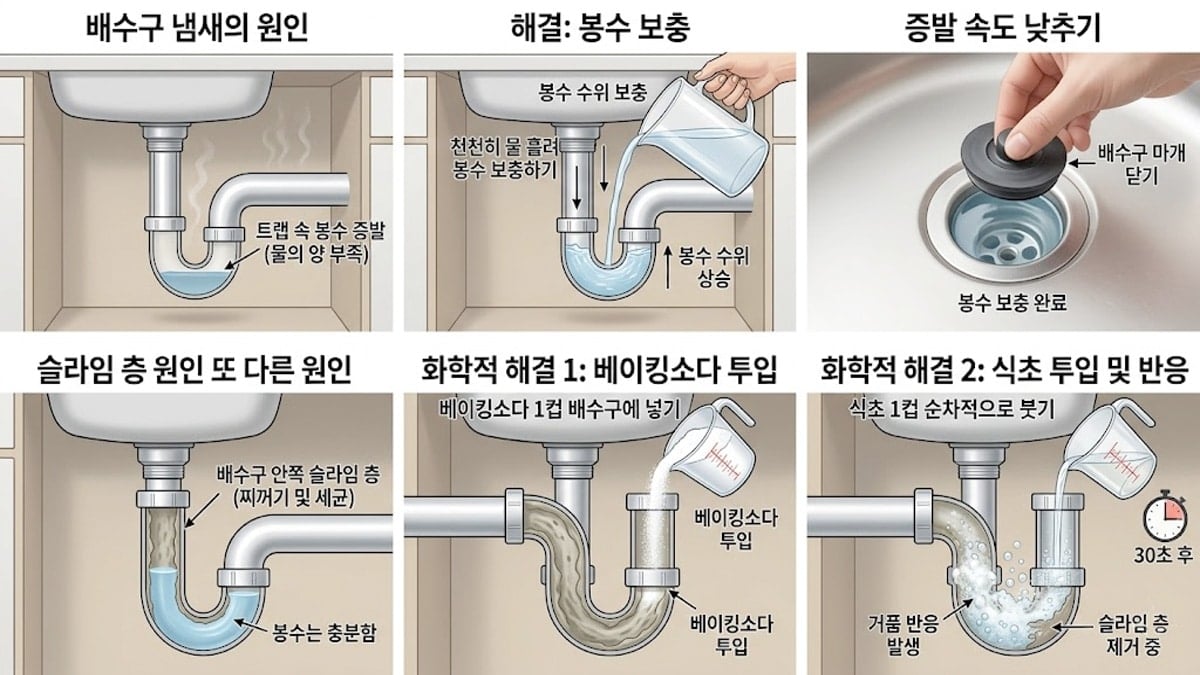 배수구 냄새의 원인

트랩 속 봉수 증발 (물의 양 부족)

해결: 봉수 보충

봉수 수위 보충

천천히 물 흘려 봉수 보충하기

봉수 수위 상승

증발 속도 낮추기

배수구 마개 닫기

봉수 보충 완료

슬라임 층 원인 또 다른 원인

배수구 안쪽 슬라임 층 (찌꺼기 및 세균)

봉수는 충분함

화학적 해결 1: 베이킹소다 투입

베이킹소다 1컵 배수구에 넣기

베이킹소다 투입

베이킹소다 투입

화학적 해결 2: 식초 투입 및 반응

식초 1컵 순차적으로 붓기

30초 후

거품 반응 발생

슬라임 층 제거 중