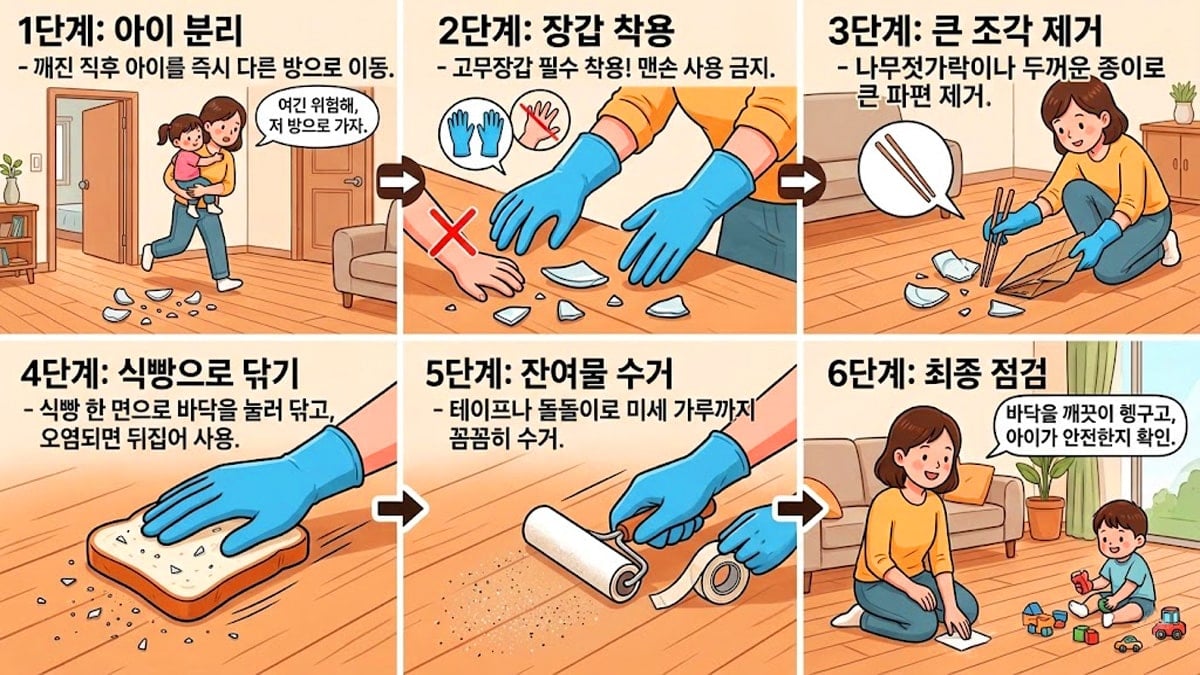 1단계: 아이 분리
- 깨진 직후 아이를 즉시 다른 방으로 이동.

여긴 위험해, 저 방으로 가자.

2단계: 장갑 착용
- 고무장갑 필수 착용! 맨손 사용 금지.

3단계: 큰 조각 제거
- 나무젓가락이나 두꺼운 종이로 큰 파편 제거.

4단계: 식빵으로 닦기
- 식빵 한 면으로 바닥을 눌러 닦고, 오염되면 뒤집어 사용.

5단계: 잔여물 수거
- 테이프나 돌돌이로 미세 가루까지 꼼꼼히 수거.

6단계: 최종 점검

바닥을 깨끗이 헹구고, 아이가 안전한지 확인.