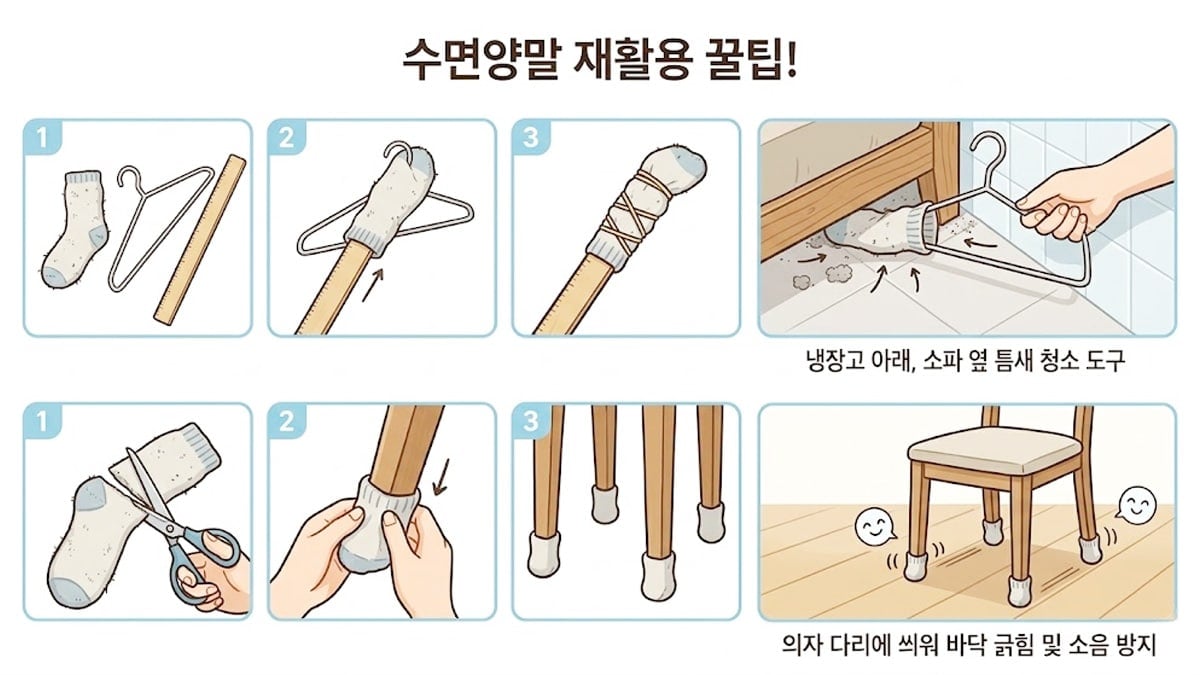 수면양말 재활용 꿀팁!

1

2

3

냉장고 아래, 소파 옆 틈새 청소 도구

1

2

3

의자 다리에 씌워 바닥 긁힘 및 소음 방지