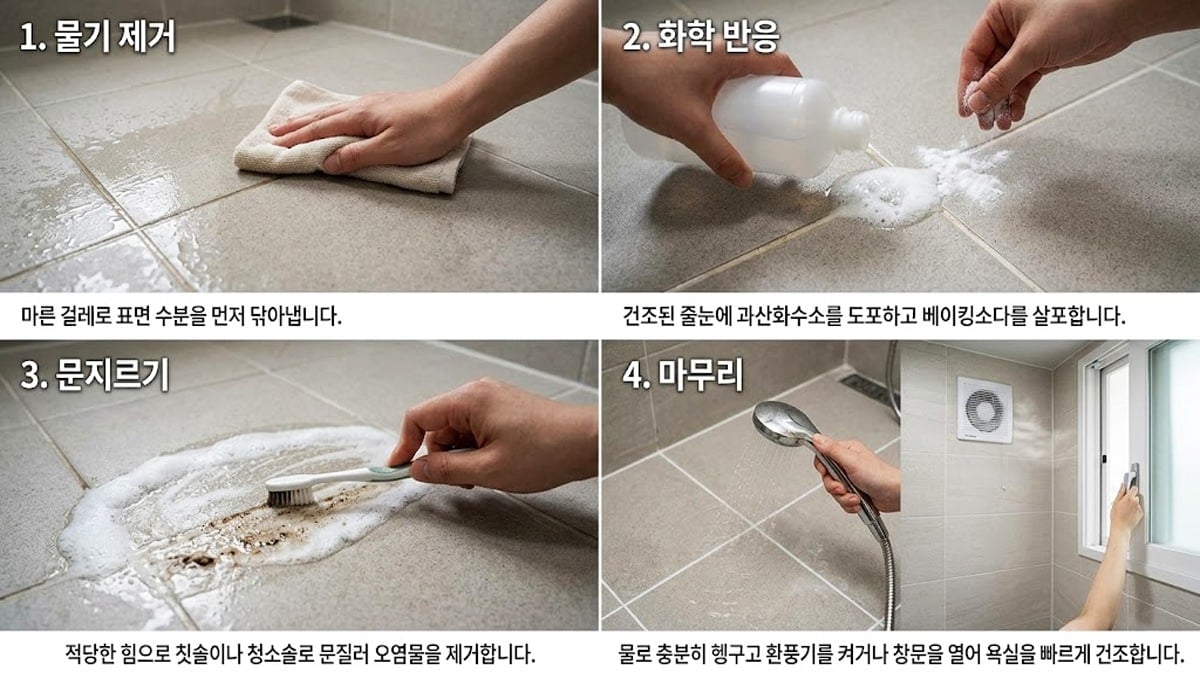 1. 물기 제거

마른 걸레로 표면 수분을 먼저 닦아냅니다.

2. 화학 반응

건조된 줄눈에 과산화수소를 도포하고 베이킹소다를 살포합니다.

3. 문지르기

적당한 힘으로 칫솔이나 청소솔로 문질러 오염물을 제거합니다.

4. 마무리

물로 충분히 헹구고 환풍기를 켜거나 창문을 열어 욕실을 빠르게 건조합니다.