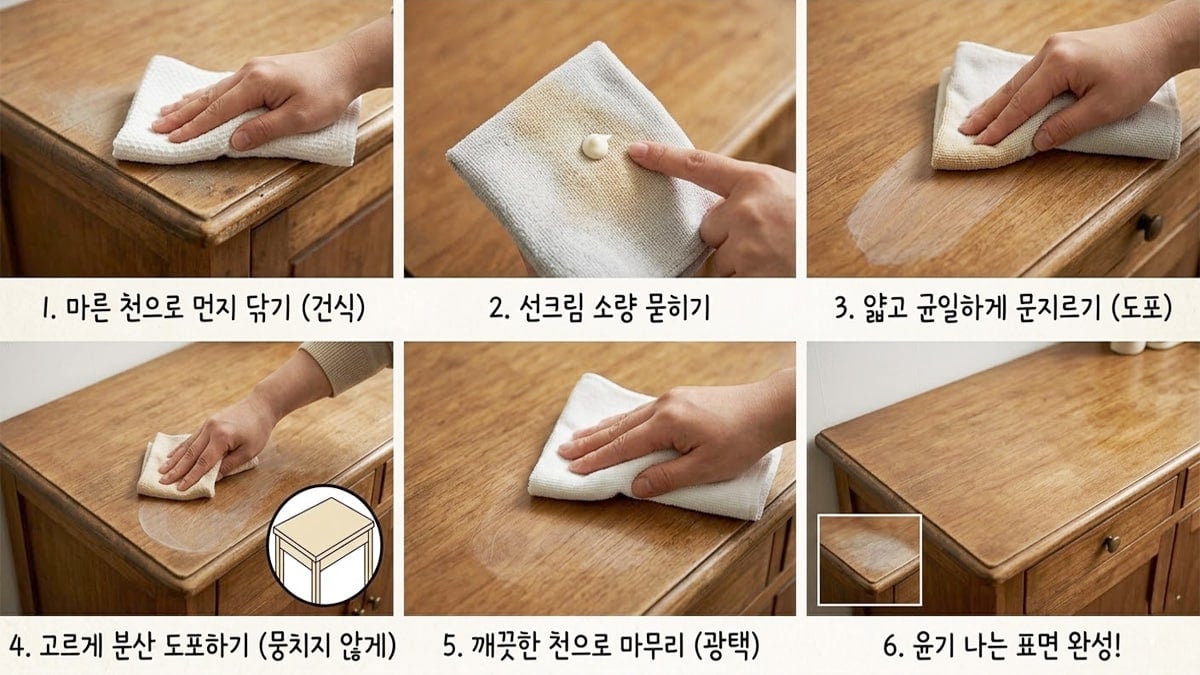 1. 마른 천으로 먼지 닦기 (건식)

2. 선크림 소량 묻히기

3. 얇고 균일하게 문지르기 (도포)

4. 고르게 분산 도포하기 (뭉치지 않게)

5. 깨끗한 천으로 마무리 (광택)

6. 윤기 나는 표면 완성!