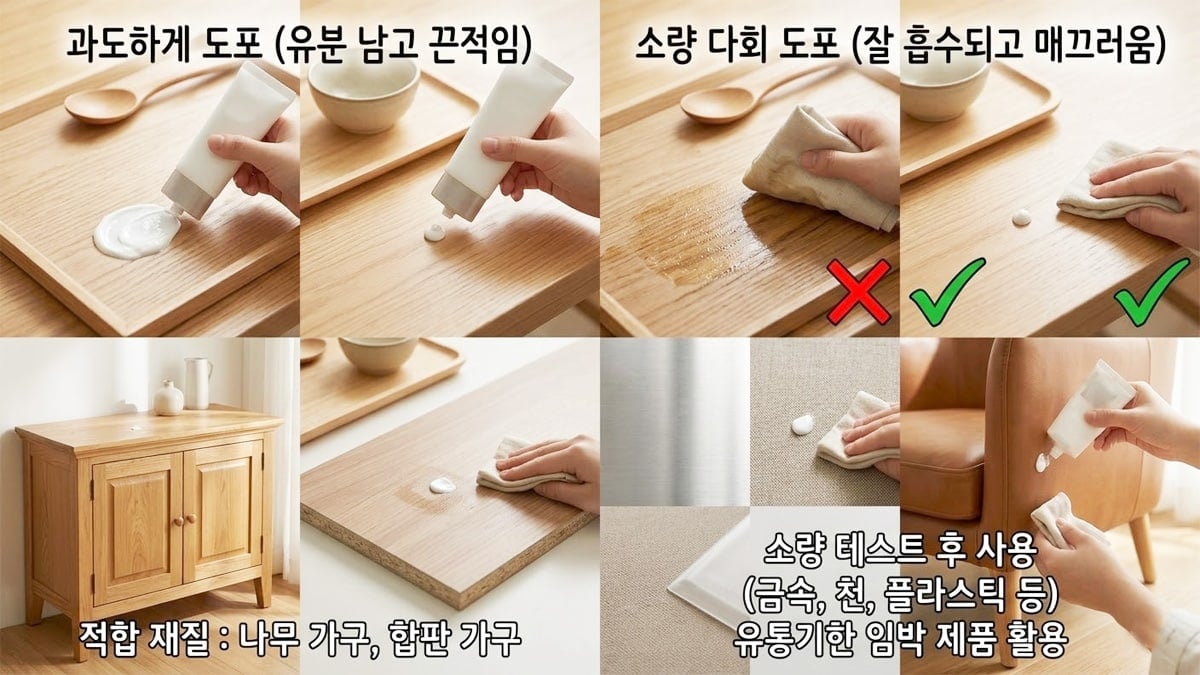 과도하게 도포 (유분 남고 끈적임)

소량 다회 도포 (잘 흡수되고 매끄러움)

적합 재질 : 나무 가구, 합판 가구

소량 테스트 후 사용
(금속, 천, 플라스틱 등)
유통기한 임박 제품 활용