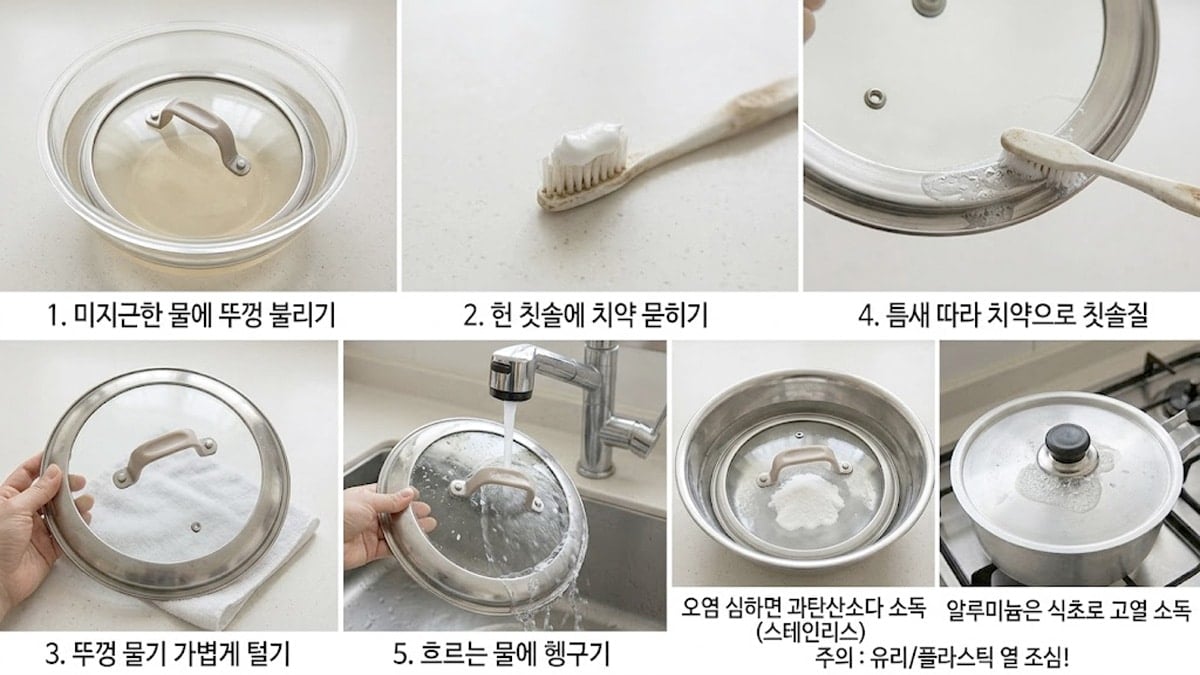 1. 미지근한 물에 뚜껑 불리기

2. 헌 칫솔에 치약 묻히기

4. 틈새 따라 치약으로 칫솔질

3. 뚜껑 물기 가볍게 털기

5. 흐르는 물에 헹구기

오염 심하면 과탄산소다 소독 (스테인리스)

알루미늄은 식초로 고열 소독

주의 : 유리/플라스틱 열 조심!