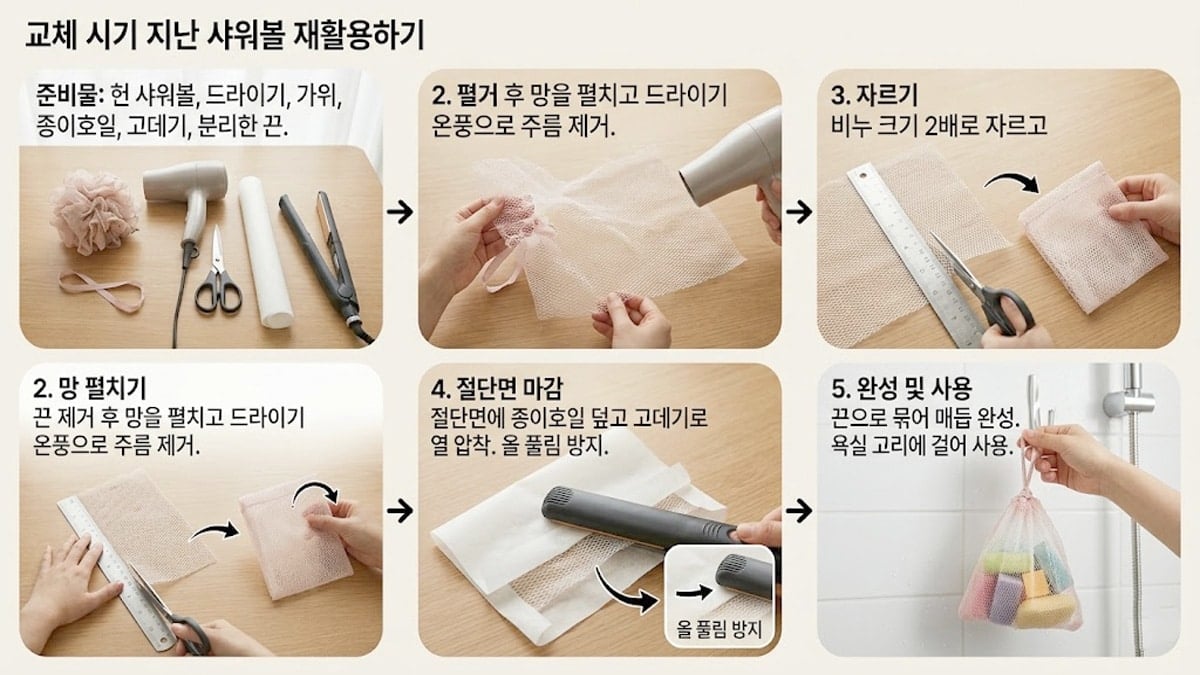 교체 시기 지난 샤워볼 재활용하기

준비물: 헌 샤워볼, 드라이기, 가위, 종이호일, 고데기, 분리한 끈.

2. 펼거 후 망을 펼치고 드라이기 온풍으로 주름 제거.

3. 자르기
비누 크기 2배로 자르고

2. 망 펼치기
끈 제거 후 망을 펼치고 드라이기 온풍으로 주름 제거.

4. 절단면 마감
절단면에 종이호일 덮고 고데기로 열 압착. 올 풀림 방지.

올 풀림 방지

5. 완성 및 사용
끈으로 묶어 매듭 완성. 욕실 고리에 걸어 사용.