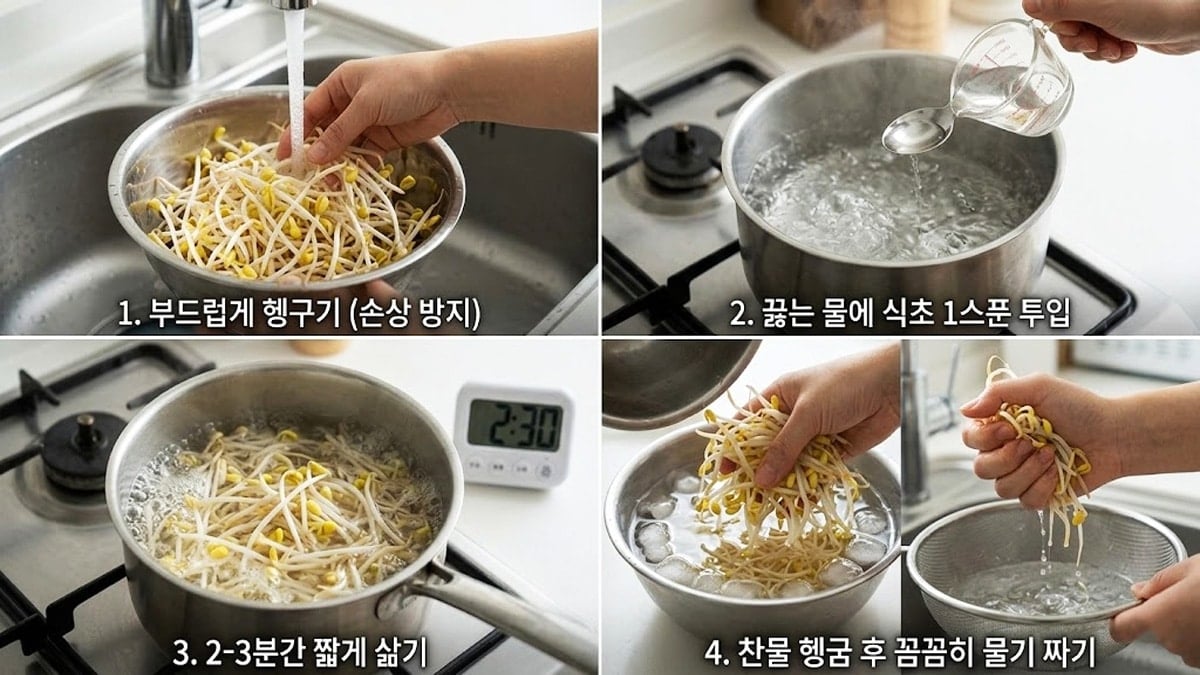 1. 부드럽게 헹구기 (손상 방지)

2. 끓는 물에 식초 1스푼 투입

2:30

3. 2-3분간 짧게 삶기

4. 찬물 헹굼 후 꼼꼼히 물기 짜기